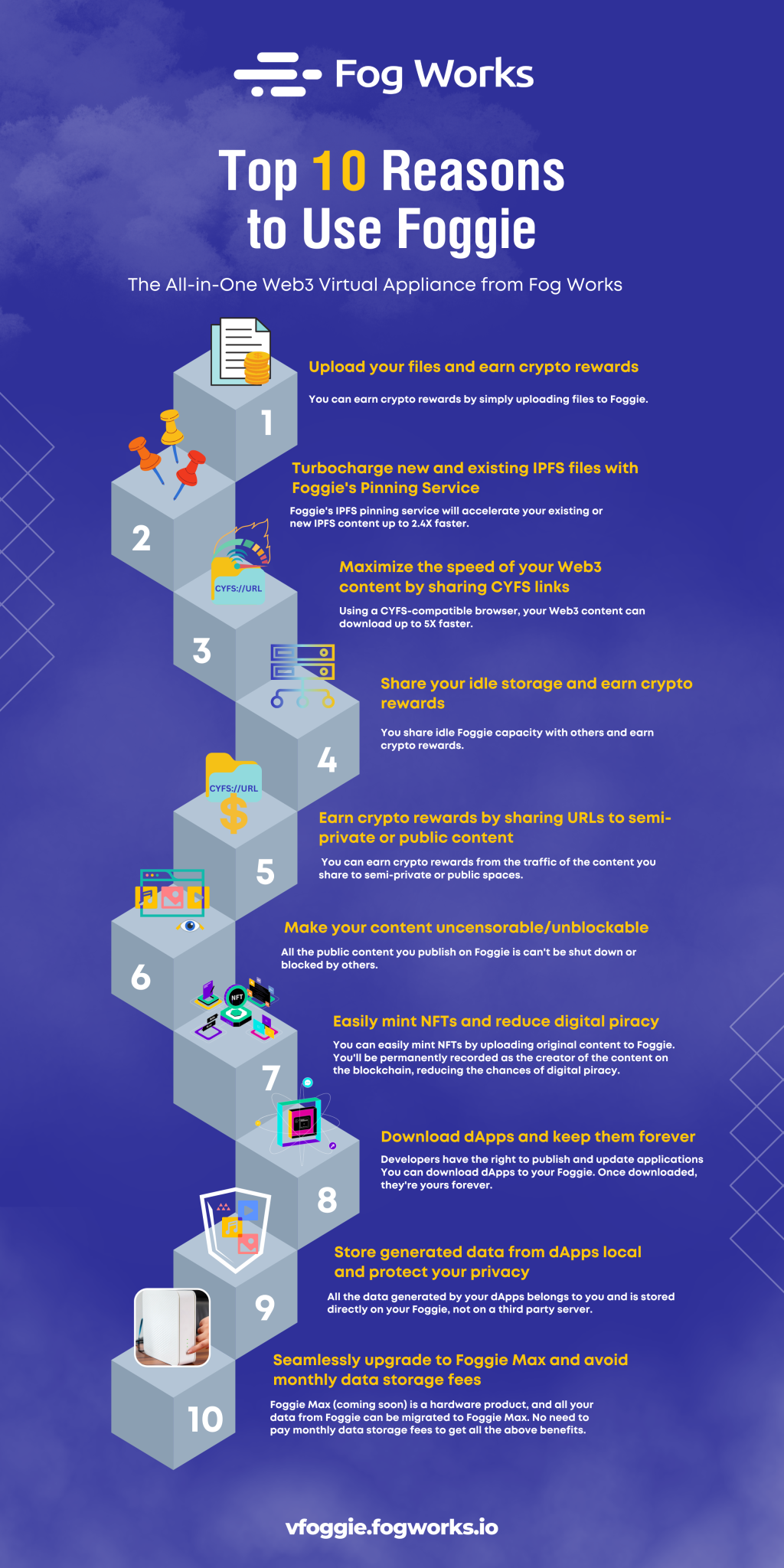 Fog Works

Top 10 Reasons to Use Foggie

The All-in-One Web3 Virtual Appliance from Fog Works

1

Upload your files and earn crypto rewards

You can earn crypto rewards by simply uploading files to Foggie.

2

Turbocharge new and existing IPFS files with Foggie's Pinning Service

Foggie's IPFS pinning service will accelerate your existing or new IPFS content up to 2.4X faster.

CYFS://URL

3

Maximize the speed of your Web3 content by sharing CYFS links

Using a CYFS-compatible browser, your Web3 content can download up to 5X faster.

4

Share your idle storage and earn crypto rewards

You share idle Foggie capacity with others and earn crypto rewards.

CYFS://URL

5

Earn crypto rewards by sharing URLs to semi-private or public content

You can earn crypto rewards from the traffic of the content you share to semi-private or public spaces.

6

Make your content uncensorable/unblockable

All the public content you publish on Foggie is can't be shut down or blocked by others.

NFT

7

Easily mint NFTs and reduce digital piracy

You can easily mint NFTs by uploading original content to Foggie. You'll be permanently recorded as the creator of the content on the blockchain, reducing the chances of digital piracy.

8

Download dApps and keep them forever

Developers have the right to publish and update applications You can download dApps to your Foggie. Once downloaded, they're yours forever.

9

Store generated data from dApps local and protect your privacy

All the data generated by your dApps belongs to you and is stored directly on your Foggie, not on a third party server.

10

Seamlessly upgrade to Foggie Max and avoid monthly data storage fees

Foggie Max (coming soon) is a hardware product, and all your data from Foggie can be migrated to Foggie Max. No need to pay monthly data storage fees to get all the above benefits.

vfoggie.fogworks.io